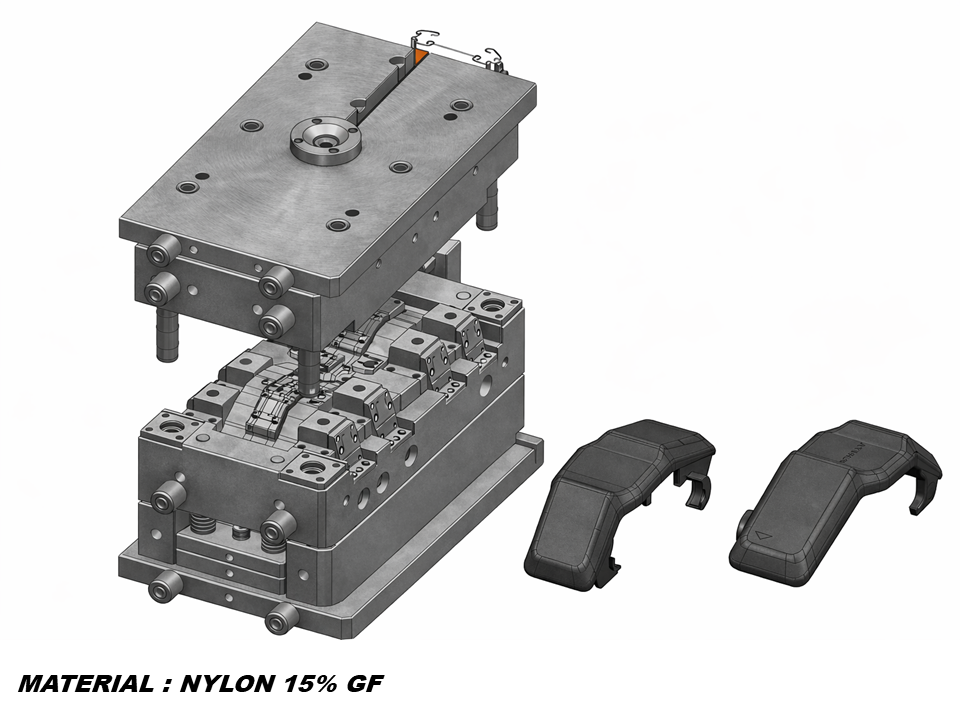 MATERIAL : NYLON 15% GF